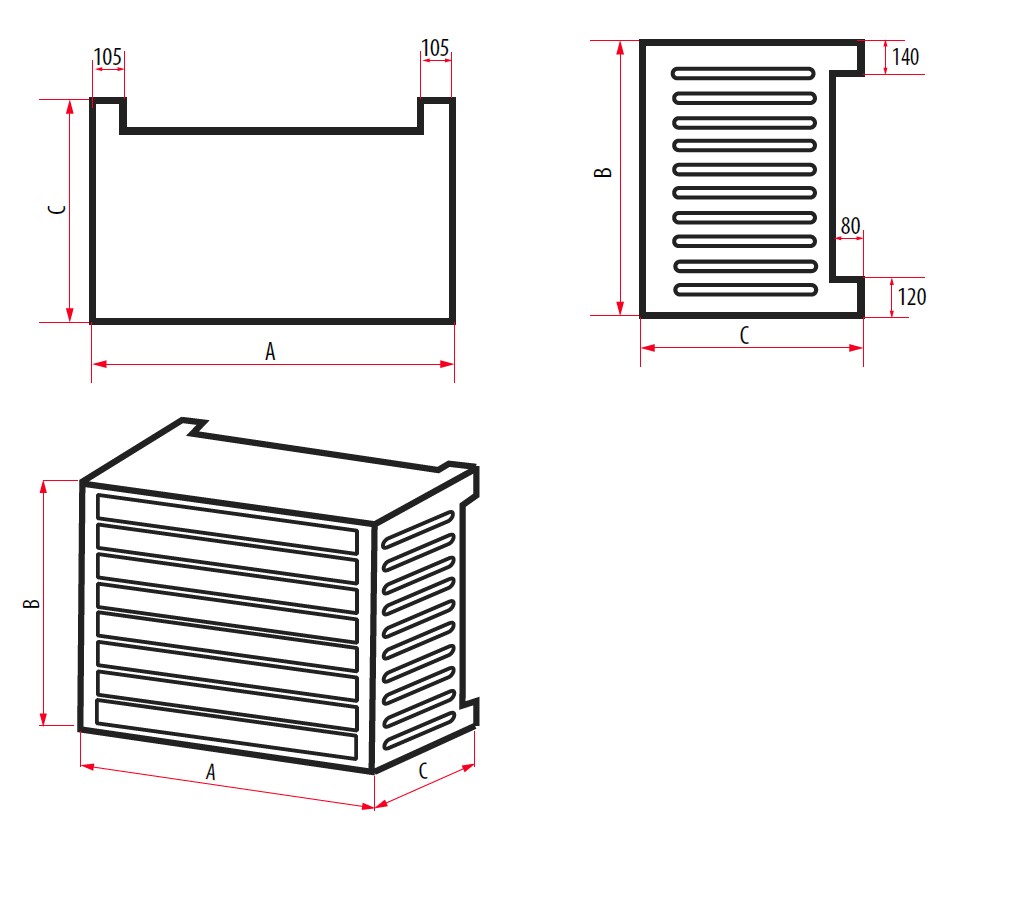 105
105
C
A
140
B
80
120
C
B
A
C